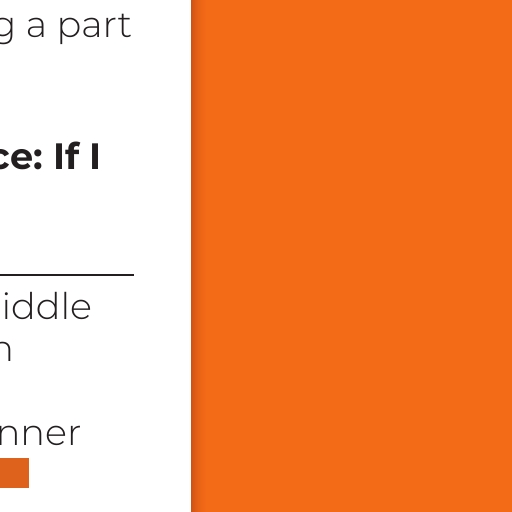 g a part

ce: If I

iddle
n

nner