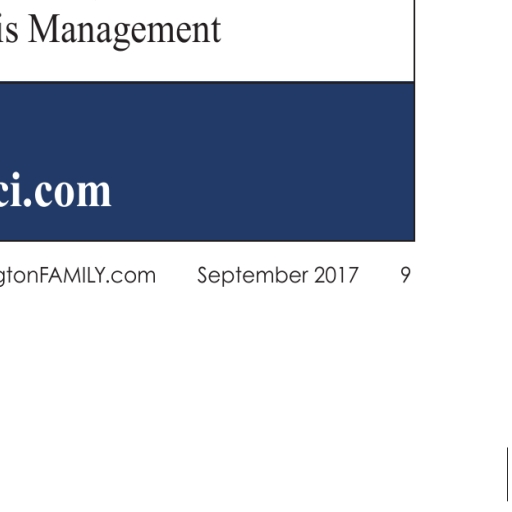 is Management

ci.com

gtonFAMILY.com September 2017 9