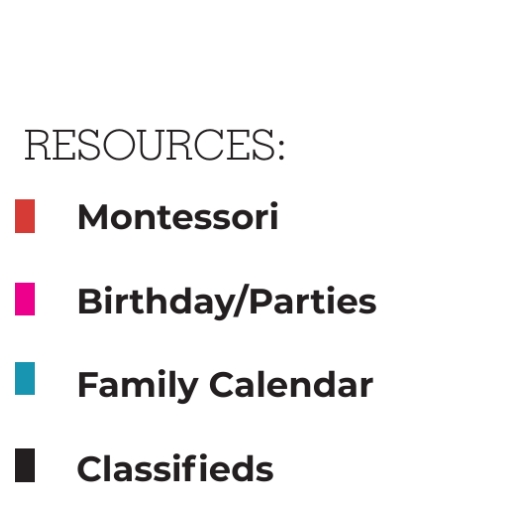 RESOURCES:

Montessori

Birthday/Parties

Family Calendar

Classifieds