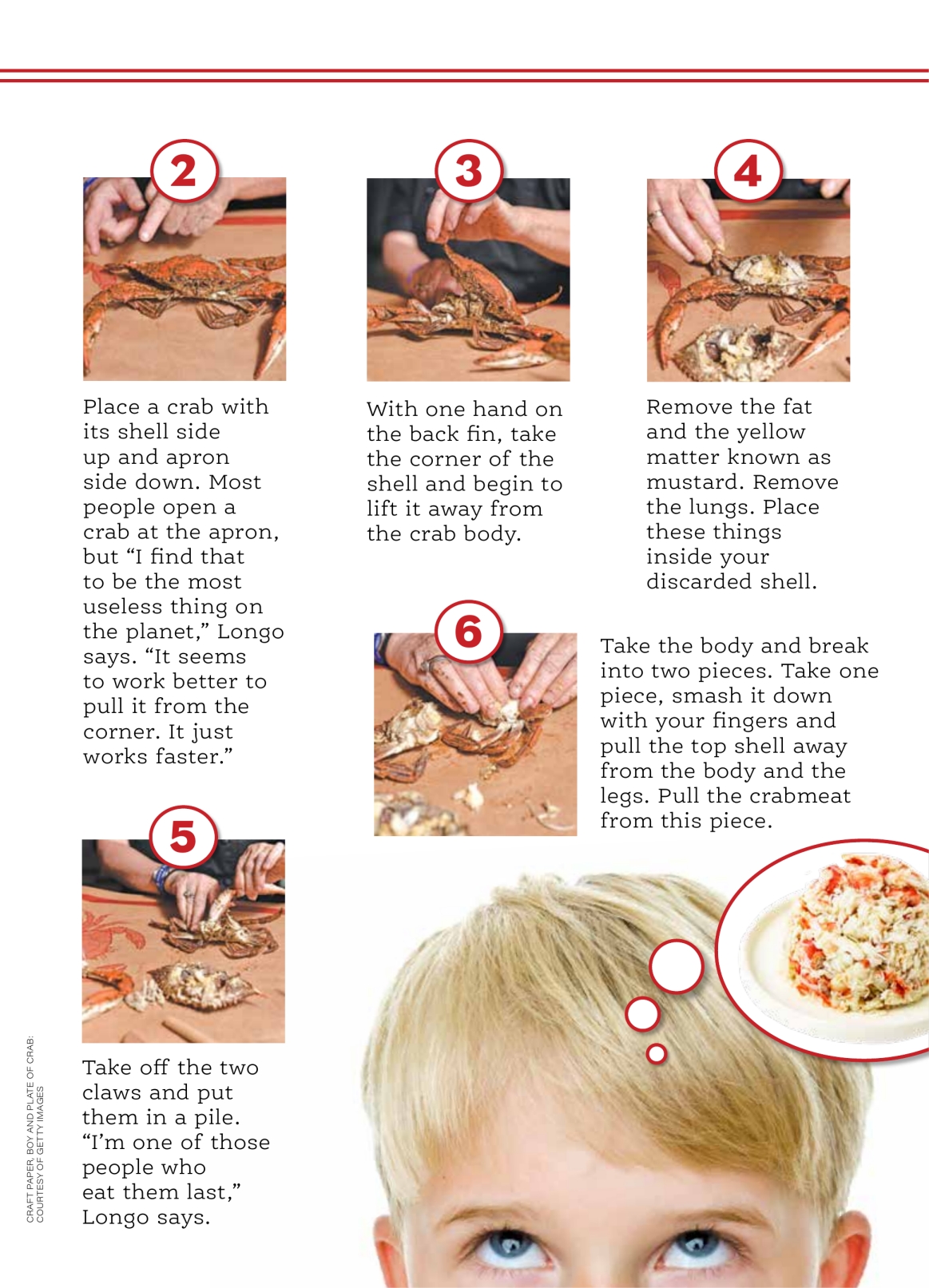 2

Place a crab with its shell side up and apron side down. Most people open a crab at the apron, but “I find that to be the most useless thing on the planet,” Longo says. “It seems to work better to pull it from the corner. It just works faster.”

3

With one hand on the back fin, take the corner of the shell and begin to lift it away from the crab body.

4

Remove the fat and the yellow matter known as mustard. Remove the lungs. Place these things inside your discarded shell.

5

Take off the two claws and put them in a pile. “I’m one of those people who eat them last,” Longo says.

6

Take the body and break into two pieces. Take one piece, smash it down with your fingers and pull the top shell away from the body and the legs. Pull the crabmeat from this piece.

CRAFT PAPER, BOY AND PLATE OF CRAB: COURTESY OF GETTY IMAGES