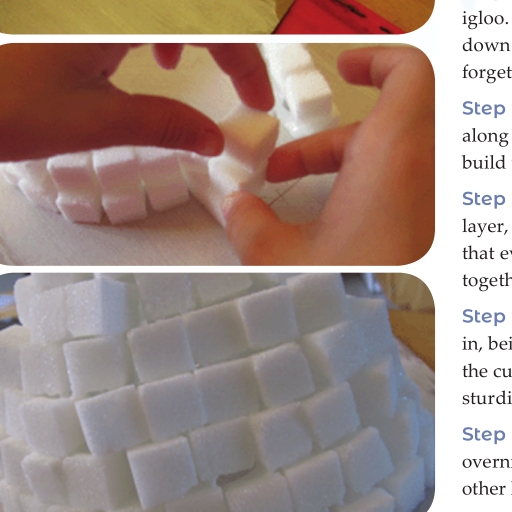 igloo.
down
forget

Step
along
build

Step
layer,
that ev
togeth

Step
in, bei
the cu
sturdi

Step
overn
other