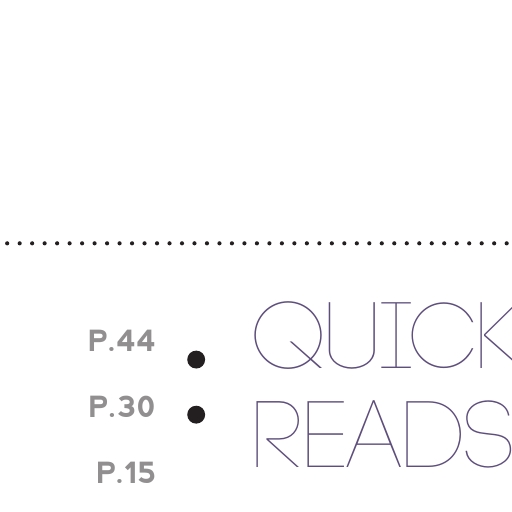 P.44

P.30

P.15

QUICK

READS